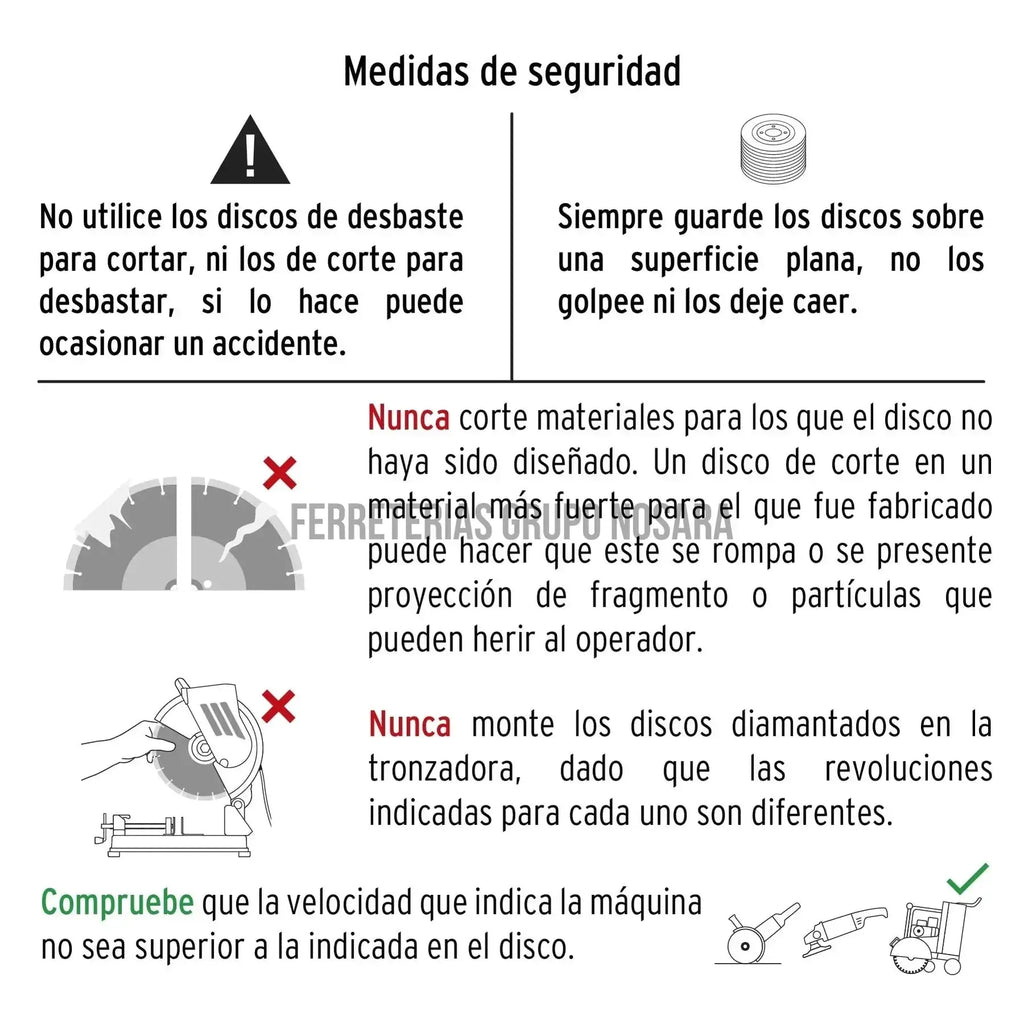 Medidas de seguridad

No utilice los discos de desbaste para cortar, ni los de corte para desbastar, si lo hace puede ocasionar un accidente.

Siempre guarde los discos sobre una superficie plana, no los golpee ni los deje caer.

Nunca corte materiales para los que el disco no haya sido diseñado. Un disco de corte en un material más fuerte para el que fue fabricado puede hacer que este se rompa o se presente proyección de fragmento o partículas que pueden herir al operador.

FERRETERIAS GRUPO NOSARA

Nunca monte los discos diamantados en la tronzadora, dado que las revoluciones indicadas para cada uno son diferentes.

Compruebe que la velocidad que indica la máquina no sea superior a la indicada en el disco.