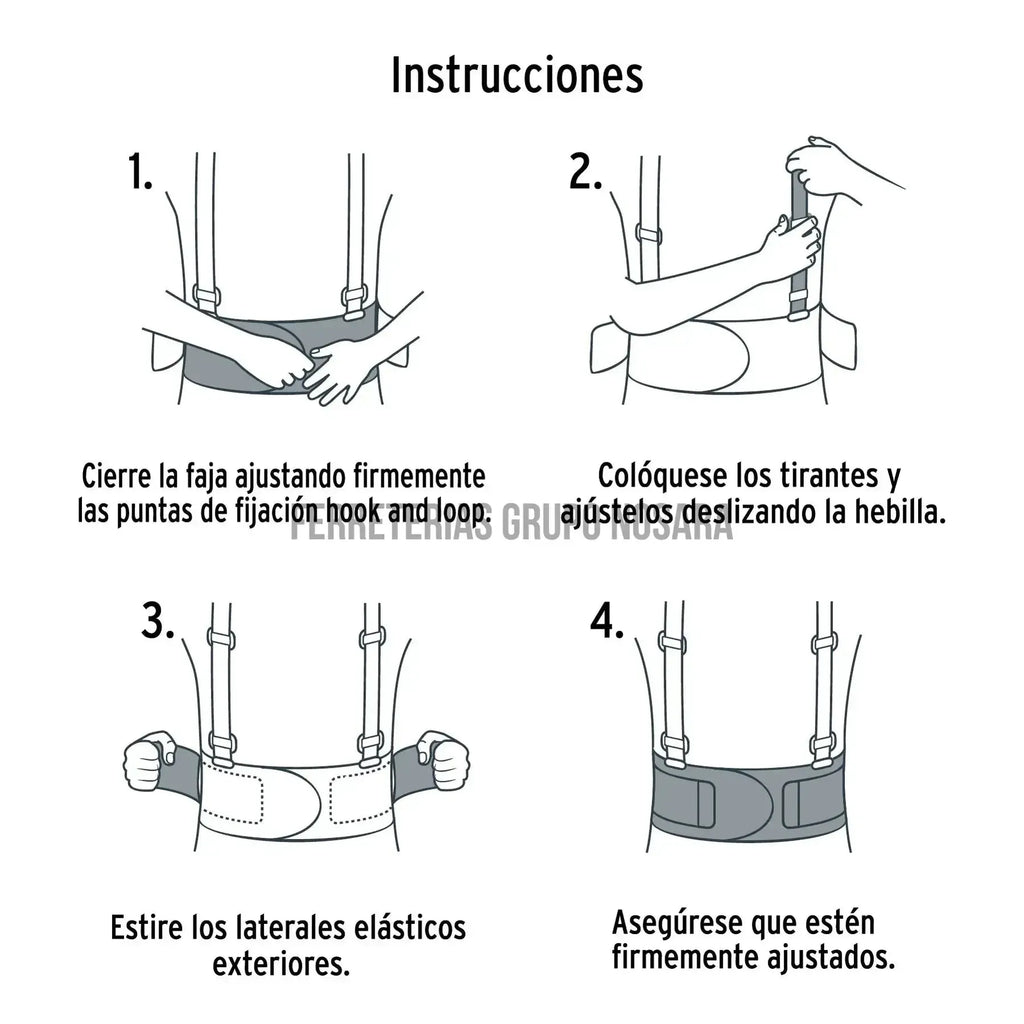 Instrucciones

1.

Cierre la faja ajustando firmemente las puntas de fijación hook and loop.

2.

Colóquese los tirantes y ajústelos deslizando la hebilla.

FERRETERIAS GRUPO NOSARA

3.

Estire los laterales elásticos exteriores.

4.

Asegúrese que estén firmemente ajustados.