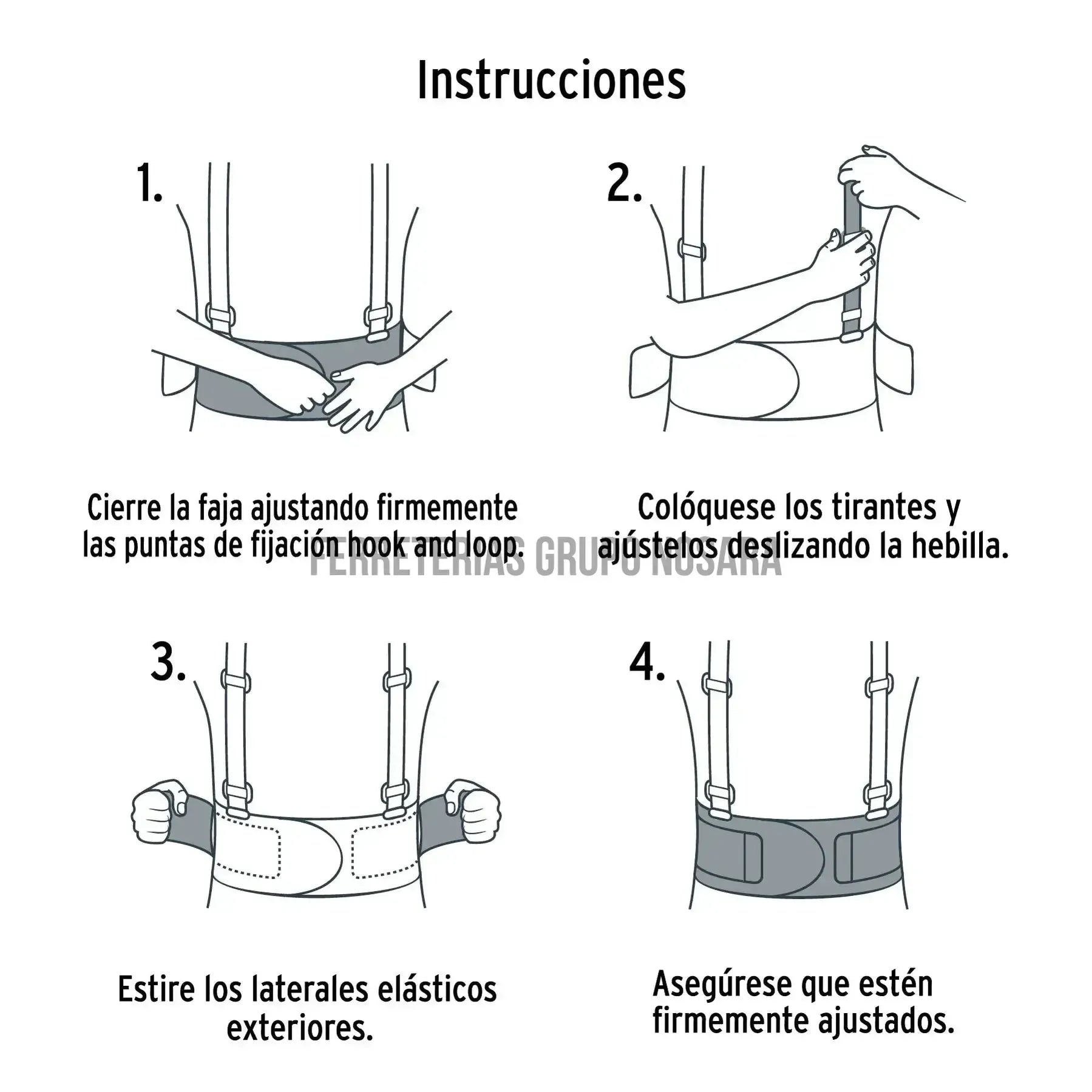 Instrucciones

1.

Cierre la faja ajustando firmemente las puntas de fijación hook and loop.

2.

Colóquese los tirantes y ajústelos deslizando la hebilla.

FERRETERIAS GRUPO NOSARA

3.

Estire los laterales elásticos exteriores.

4.

Asegúrese que estén firmemente ajustados.