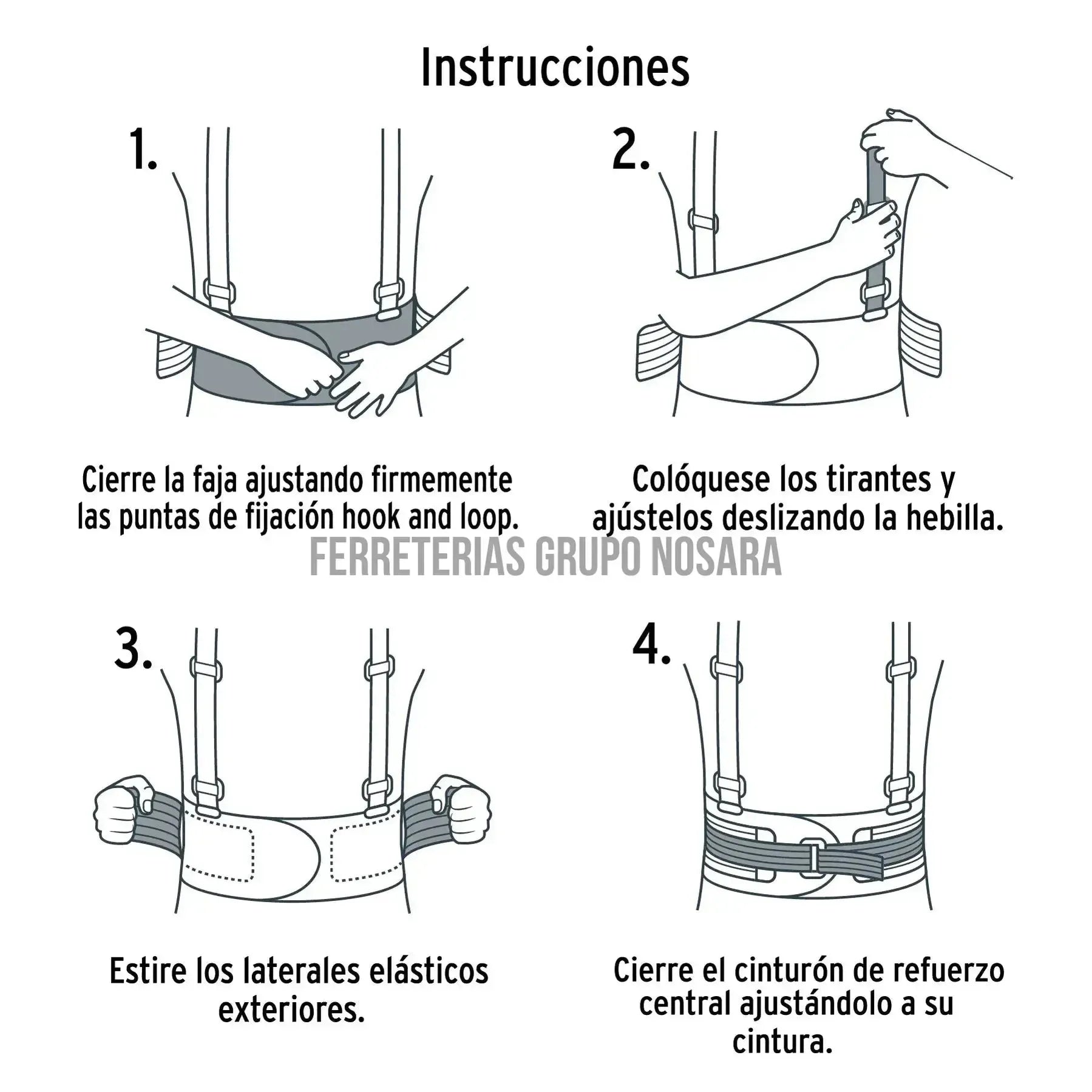 Instrucciones

1.

Cierre la faja ajustando firmemente las puntas de fijación hook and loop.

2.

Colóquese los tirantes y ajústelos deslizando la hebilla.

FERRETERIAS GRUPO NOSARA

3.

Estire los laterales elásticos exteriores.

4.

Cierre el cinturón de refuerzo central ajustándolo a su cintura.