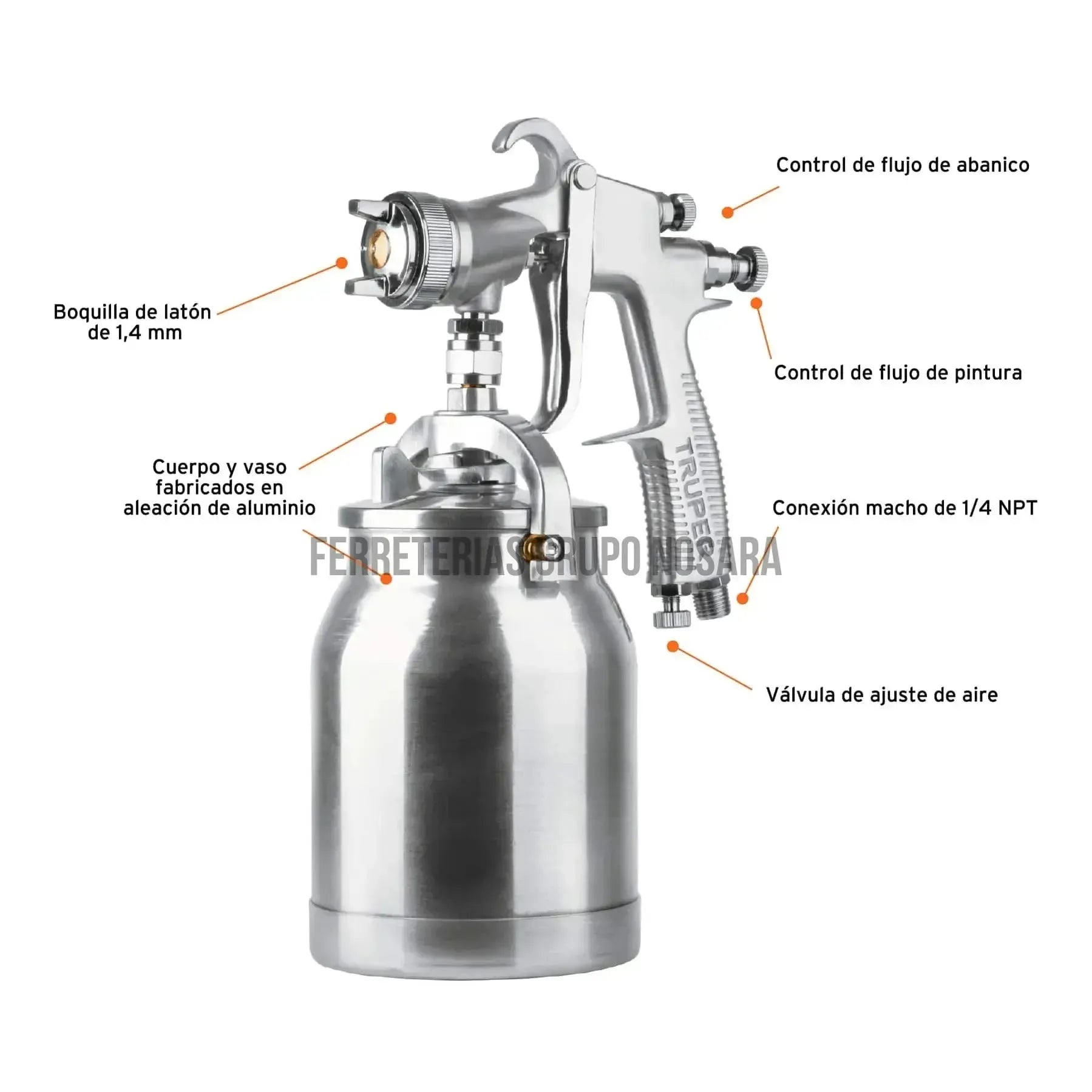 Control de flujo de abanico

Boquilla de latón de 1,4 mm

Control de flujo de pintura

Cuerpo y vaso fabricados en aleación de aluminio

TRUPER

Conexión macho de 1/4 NPT

FERRETERIAS GRUPO NOSARA

Válvula de ajuste de aire